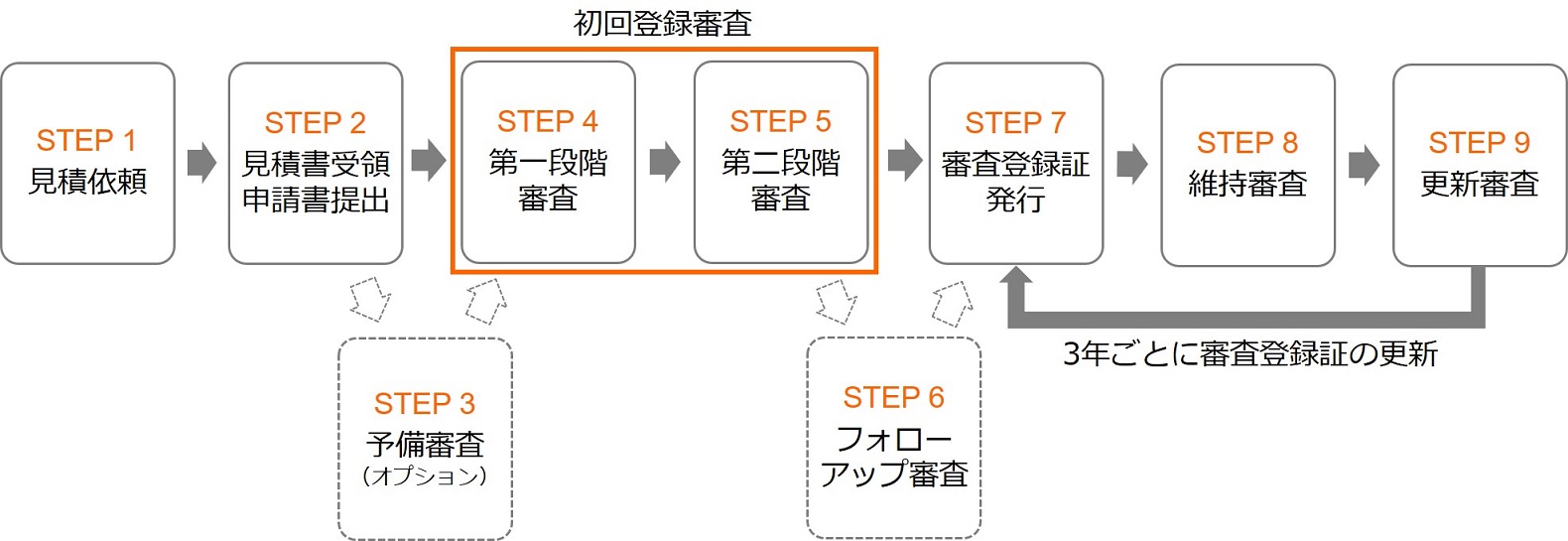 初回登録審査

STEP 1
見積依頼

STEP 2
見積書受領
申請書提出

STEP 4
第一段階
審査

STEP 5
第二段階
審査

STEP 7
審査登録証
発行

STEP 8
維持審査

STEP 9
更新審査

STEP 3
予備審査
（オプション）

STEP 6
フォロー
アップ審査

3年ごとに審査登録証の更新