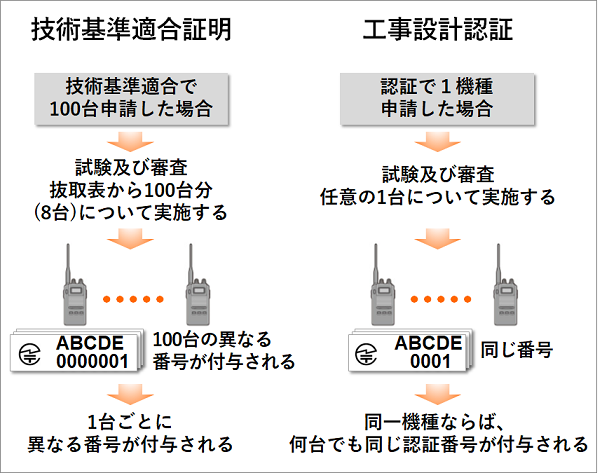 技術基準適合証明

技術基準適合で
100台申請した場合

試験及び審査
抜取表から100台分
(8台)について実施する

ABCDE
0000001

100台の異なる
番号が付与される

1台ごとに
異なる番号が付与される

工事設計認証

認証で１機種
申請した場合

試験及び審査
任意の1台について実施する

ABCDE
0001

同じ番号

同一機種ならば、
何台でも同じ認証番号が付与される